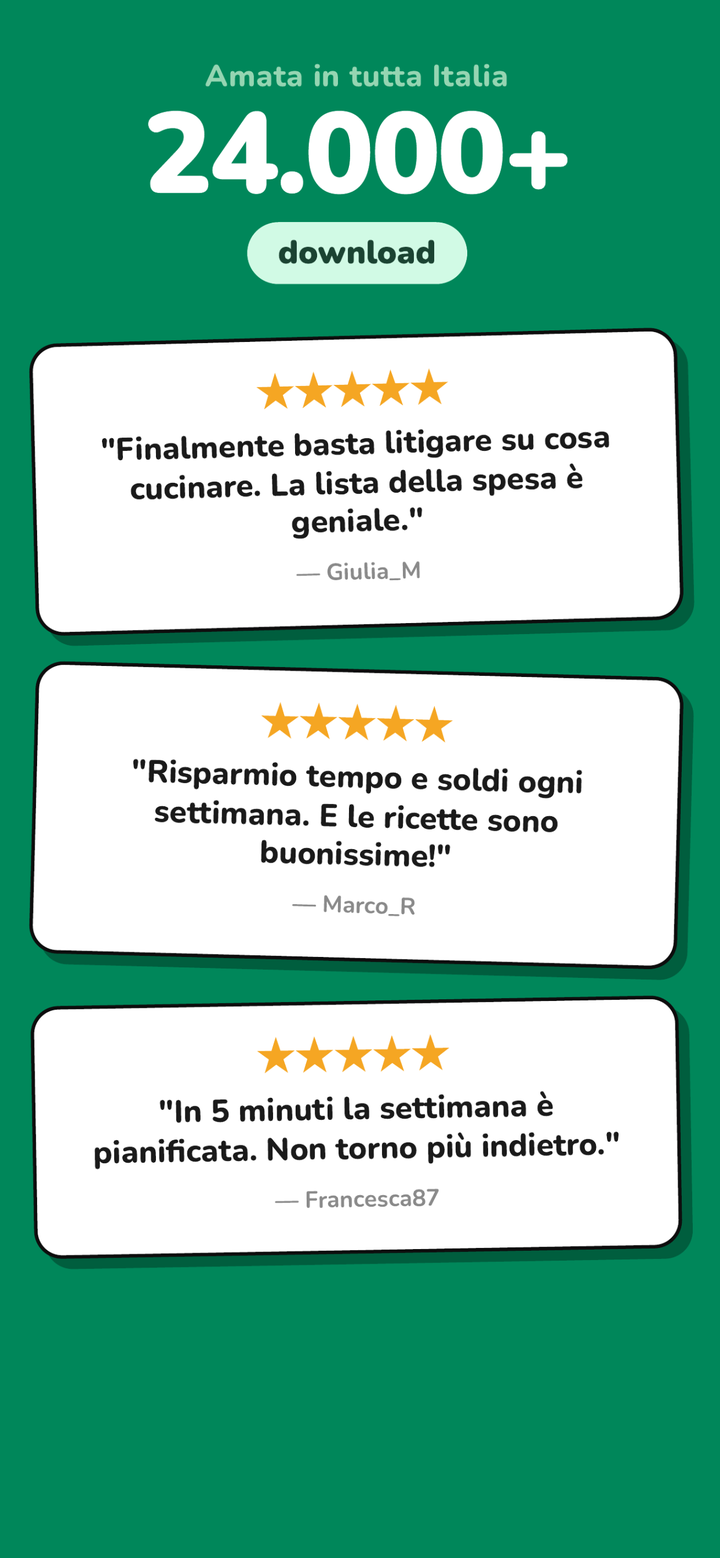 Amata in tutta Italia

24.000+

download

★★★★★

"Finalmente basta litigare su cosa cucinare. La lista della spesa è geniale."

— Giulia_M

★★★★★

"Risparmio tempo e soldi ogni settimana. E le ricette sono buonissime!"

— Marco_R

★★★★★

"In 5 minuti la settimana è pianificata. Non torno più indietro."

— Francesca87